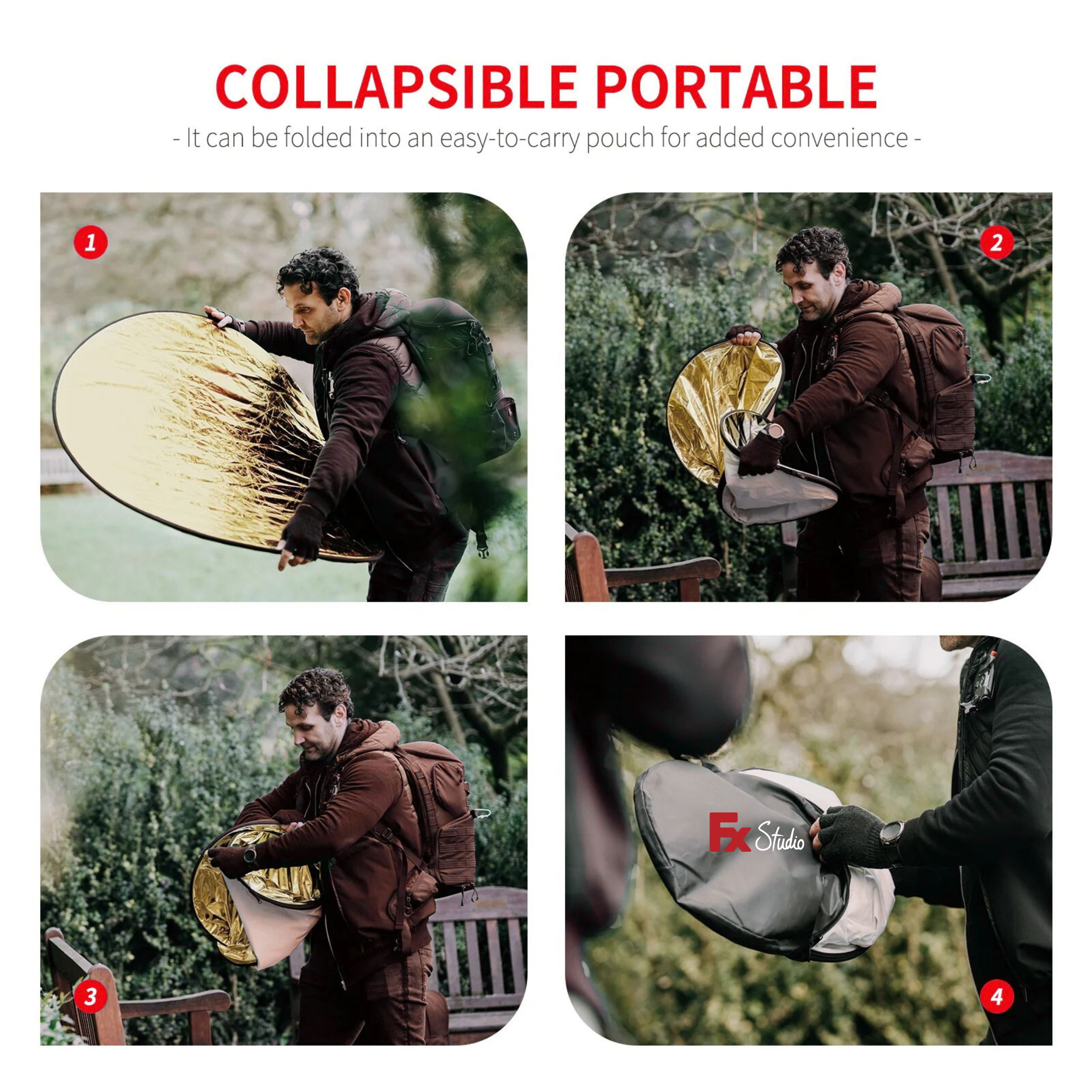 COLLAPSIBLE PORTABLE

- It can be folded into an easy-to-carry pouch for added convenience -

1

2

3

Fx Studio

4