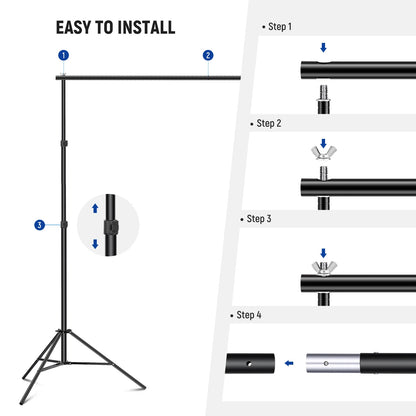 EASY TO INSTALL

1

2

3

• Step 1

• Step 2

• Step 3

• Step 4