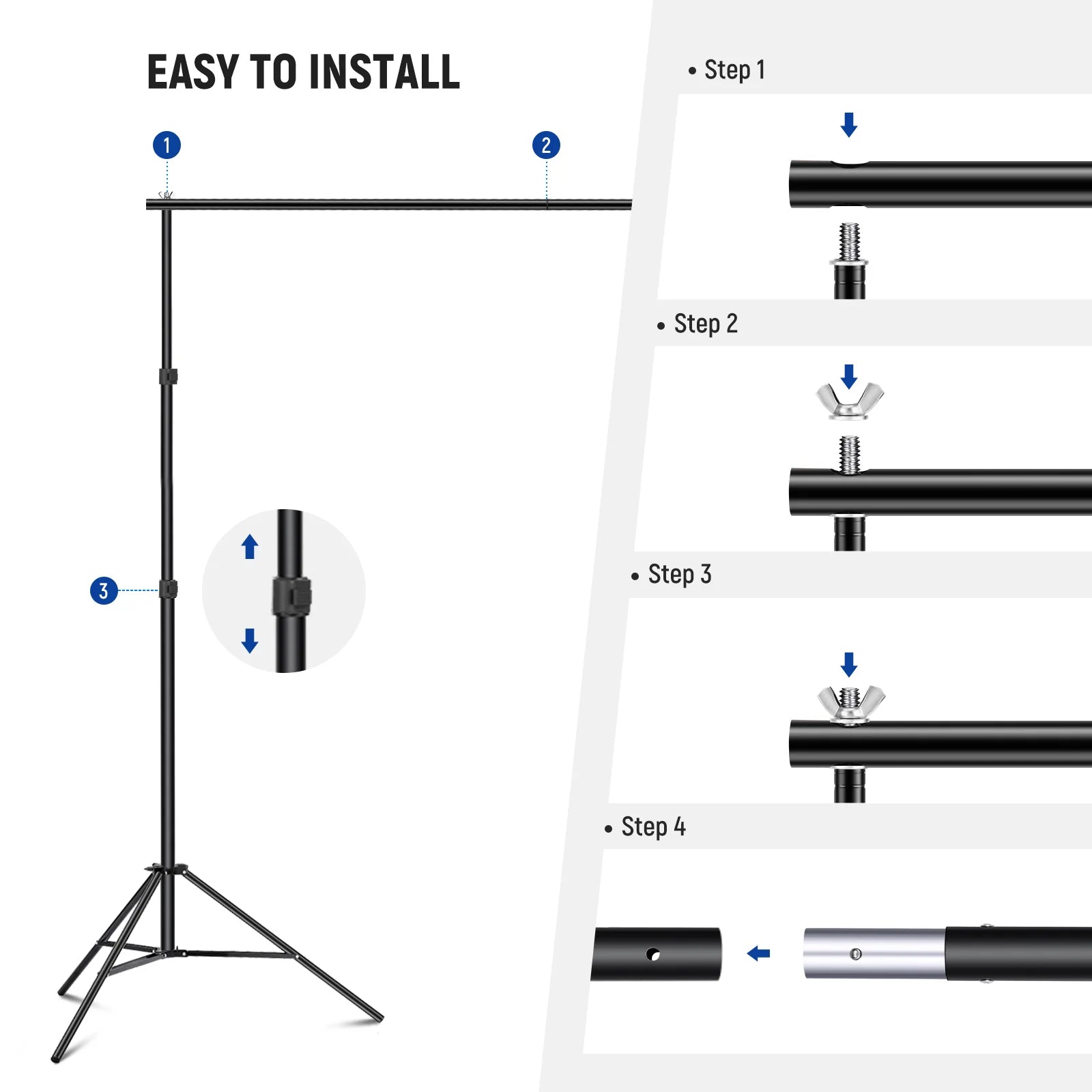 EASY TO INSTALL

1

2

3

• Step 1

• Step 2

• Step 3

• Step 4